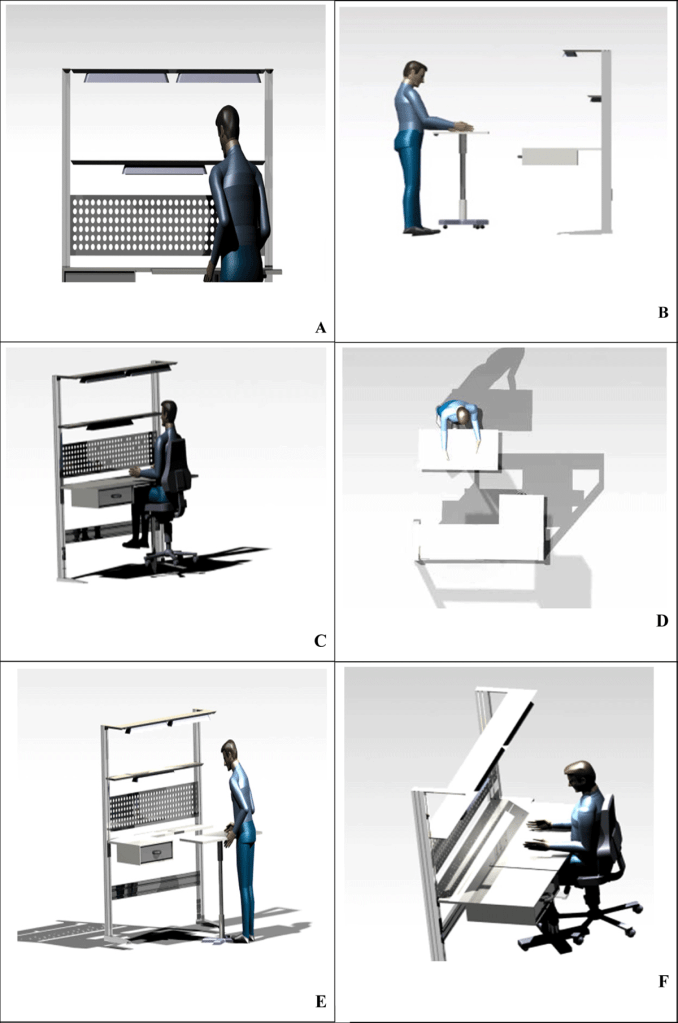 A

B

C

D

E

F